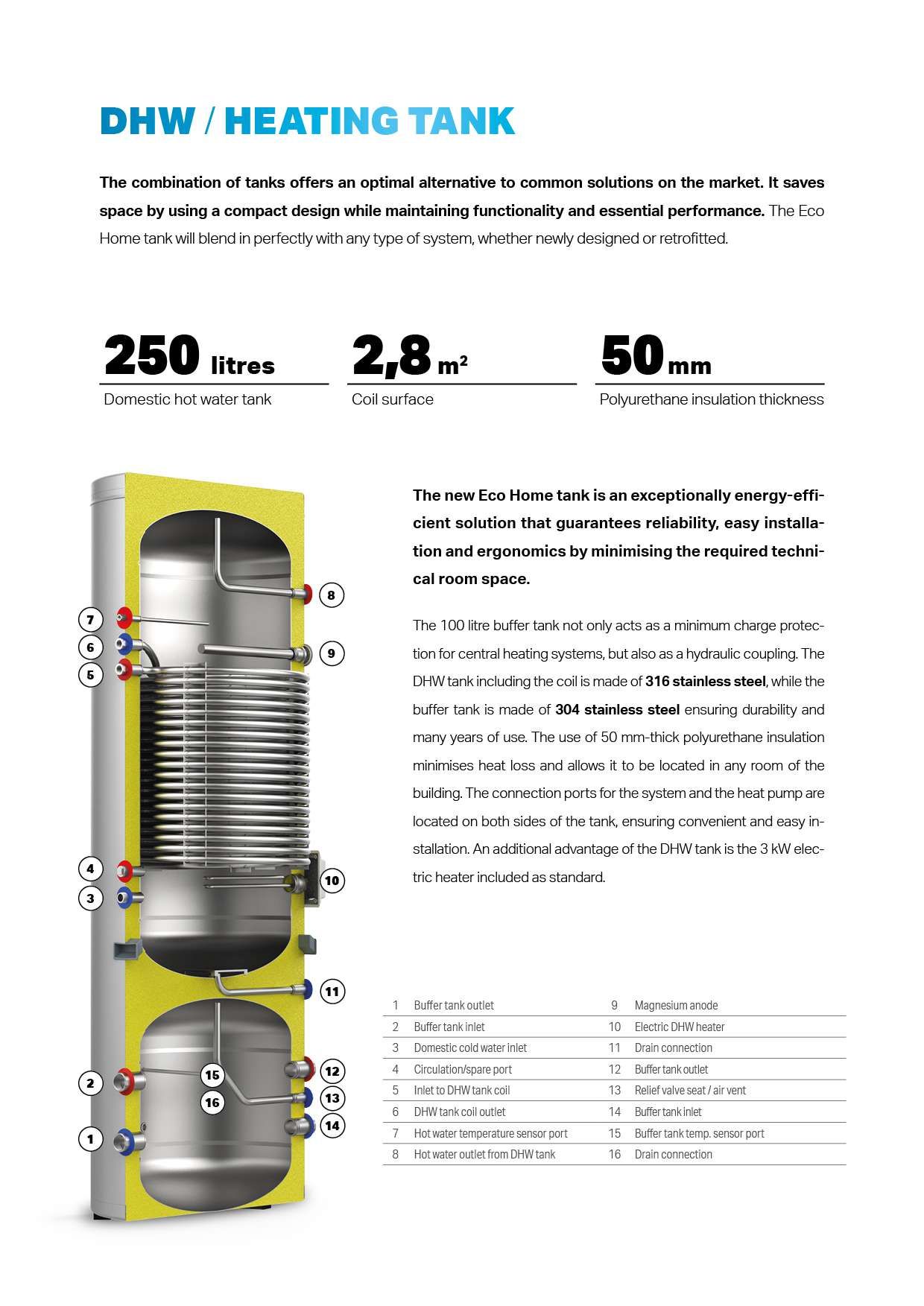 DHW / HEATING TANK

The combination of tanks offers an optimal alternative to common solutions on the market. It saves space by using a compact design while maintaining functionality and essential performance. The Eco Home tank will blend in perfectly with any type of system, whether newly designed or retrofitted.

250 litres
Domestic hot water tank

2,8 m²
Coil surface

50 mm
Polyurethane insulation thickness

7
6
5
4
3
2
1
8
9
10
11
12
13
14
15
16

The new Eco Home tank is an exceptionally energy-efficient solution that guarantees reliability, easy installation and ergonomics by minimising the required technical room space.

The 100 litre buffer tank not only acts as a minimum charge protection for central heating systems, but also as a hydraulic coupling. The DHW tank including the coil is made of 316 stainless steel, while the buffer tank is made of 304 stainless steel ensuring durability and many years of use. The use of 50 mm-thick polyurethane insulation minimises heat loss and allows it to be located in any room of the building. The connection ports for the system and the heat pump are located on both sides of the tank, ensuring convenient and easy installation. An additional advantage of the DHW tank is the 3 kW electric heater included as standard.

| 1 | Buffer tank outlet | 9 | Magnesium anode |
|---|---|---|---|
| 2 | Buffer tank inlet | 10 | Electric DHW heater |
| 3 | Domestic cold water inlet | 11 | Drain connection |
| 4 | Circulation/spare port | 12 | Buffer tank outlet |
| 5 | Inlet to DHW tank coil | 13 | Relief valve seat / air vent |
| 6 | DHW tank coil outlet | 14 | Buffer tank inlet |
| 7 | Hot water temperature sensor port | 15 | Buffer tank temp. sensor port |
| 8 | Hot water outlet from DHW tank | 16 | Drain connection |